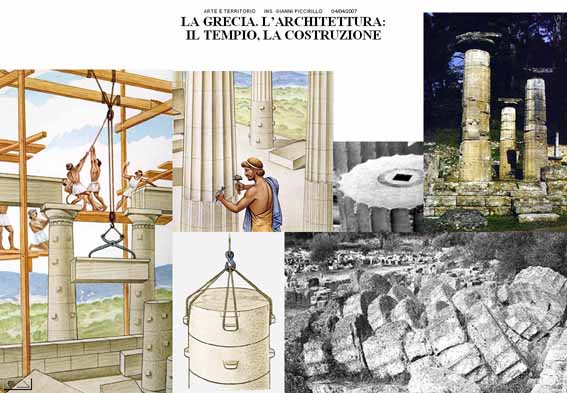 ARTE E TERRITORIO INS. GIANNI PICCIRILLO 04/04/2007

LA GRECIA. L'ARCHITETTURA: IL TEMPIO, LA COSTRUZIONE