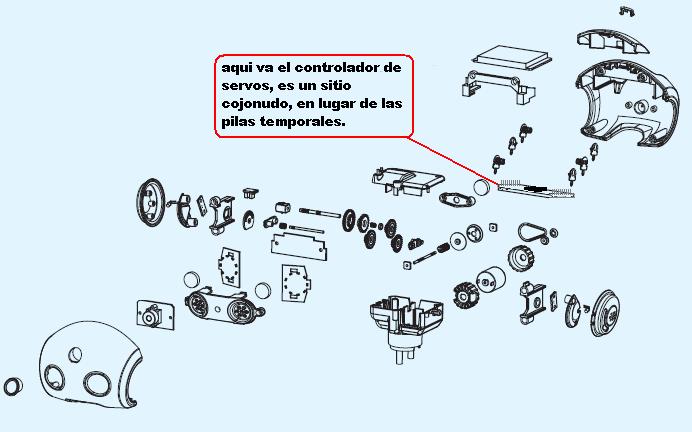 aqui va el controlador de servos, es un sitio cojonudo, en lugar de las pilas temporales.