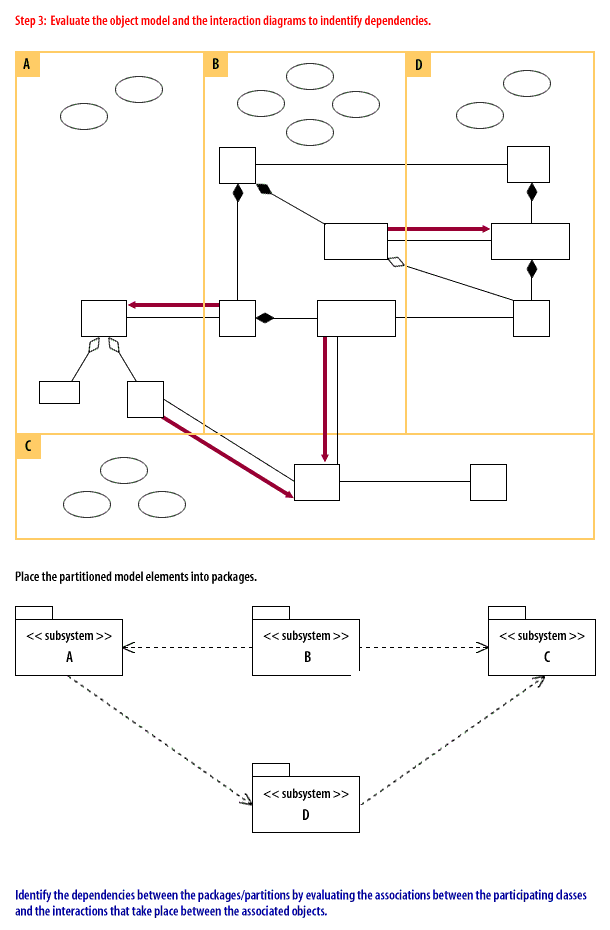 Step 3: Evaluate the object model and the interaction diagrams to indentify dependencies.

A

B

D

C

Place the partitioned model elements into packages.

<< subsystem >>
A

<< subsystem >>
B

<< subsystem >>
C

<< subsystem >>
D

Identify the dependencies between the packages/partitions by evaluating the associations between the participating classes and the interactions that take place between the associated objects.