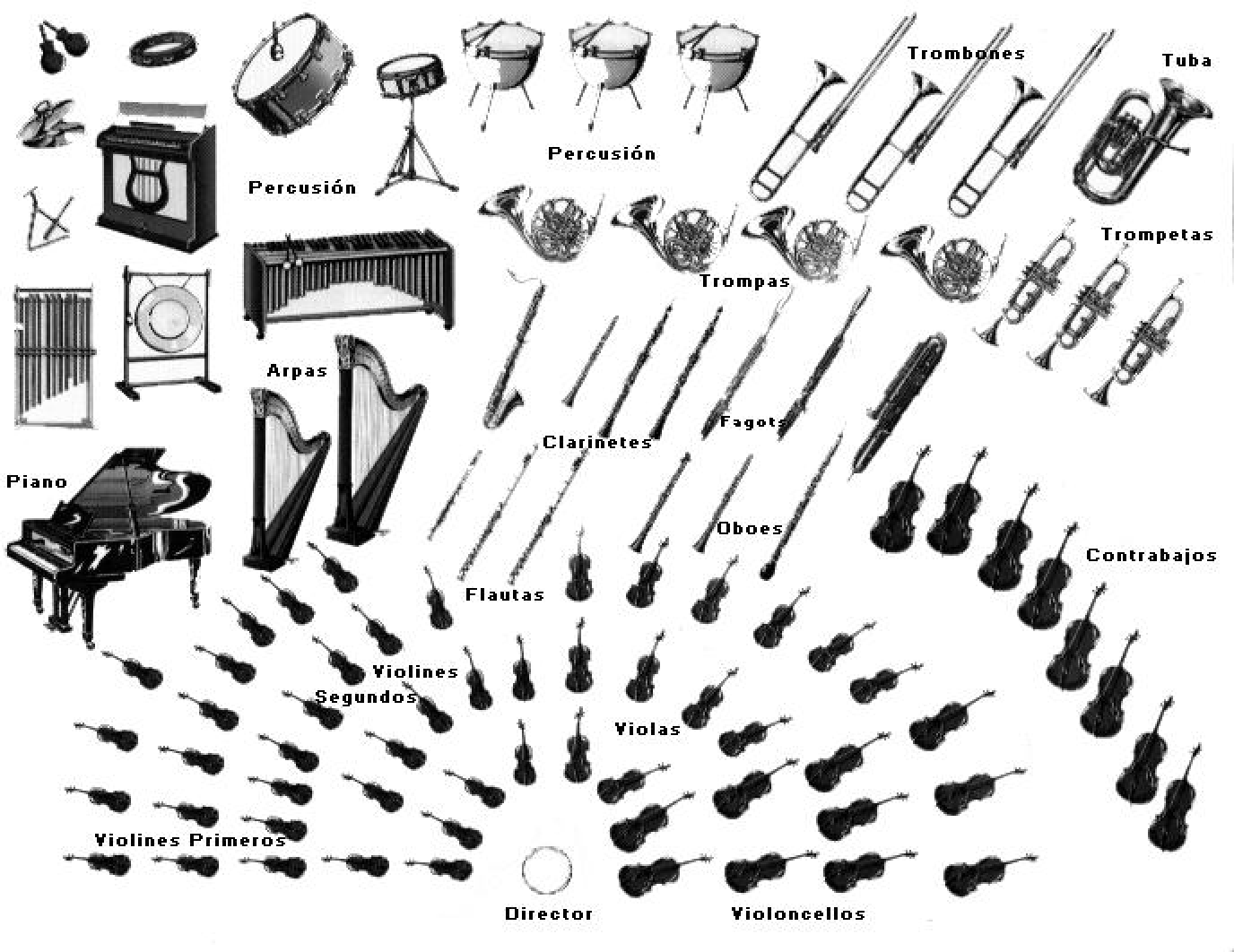 Trombones

Tuba

Percusión

Percusión

Trompetas

Trompas

Arpas

Fagots

Clarinetes

Piano

Oboes

Contrabajos

Flautas

Violines

Segundos

Violas

Violines Primeros

Director

Violoncellos