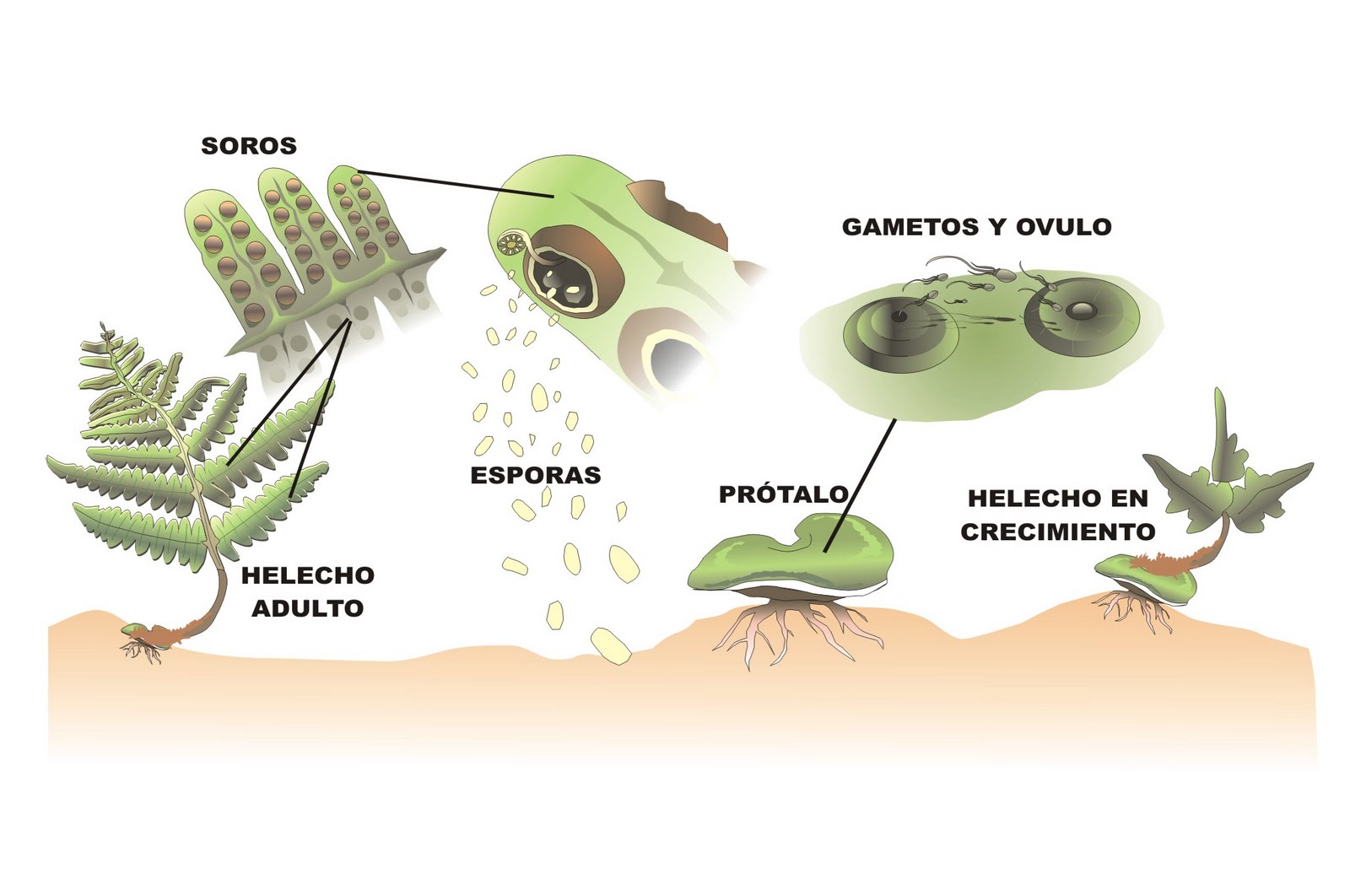 SOROS

GAMETOS Y OVULO

ESPORAS

PRÓTALO

HELECHO EN CRECIMIENTO

HELECHO ADULTO