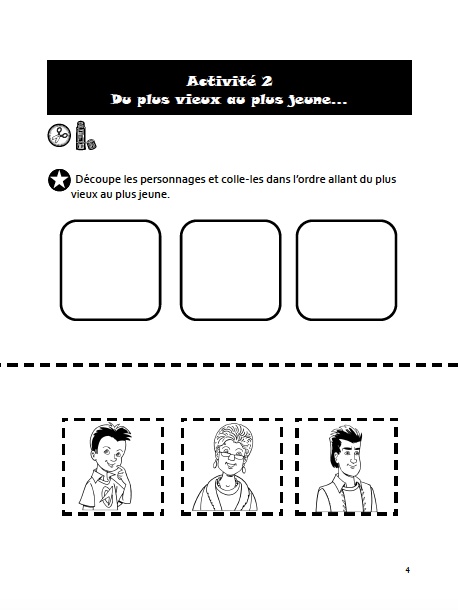 Activité 2
Du plus vieux au plus jeune...

Découpe les personnages et colle-les dans l'ordre allant du plus vieux au plus jeune.

4