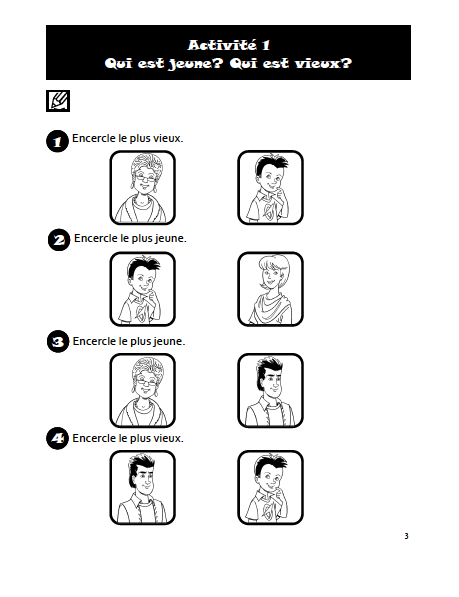 Activité 1
Qui est jeune? Qui est vieux?

1 Encercle le plus vieux.

2 Encercle le plus jeune.

3 Encercle le plus jeune.

4 Encercle le plus vieux.

3