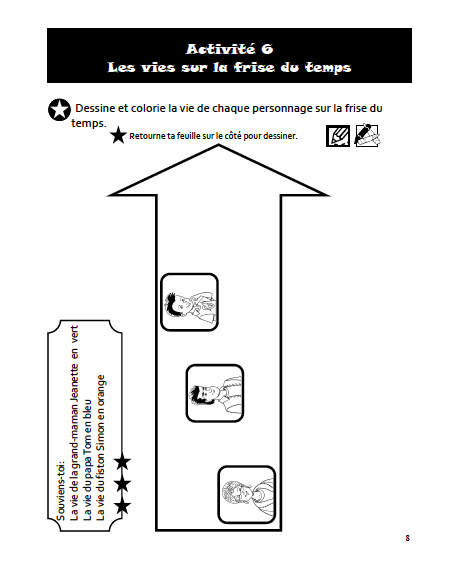 Activité 6
Les vies sur la frise du temps

Dessine et colorie la vie de chaque personnage sur la frise du temps.

Retourne ta feuille sur le côté pour dessiner.

Souviens-toi:
La vie de la grand-maman Jeanette en vert
La vie du papa Tom en bleu
La vie du fiston Simon en orange

8