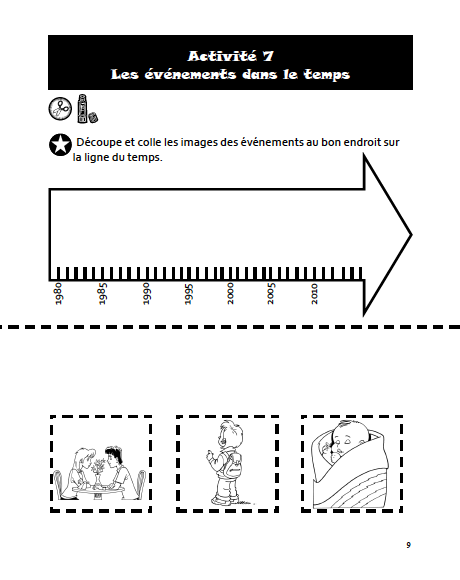 Activité 7
Les événements dans le temps

Découpe et colle les images des événements au bon endroit sur la ligne du temps.

1980
1985
1990
1995
2000
2005
2010

9