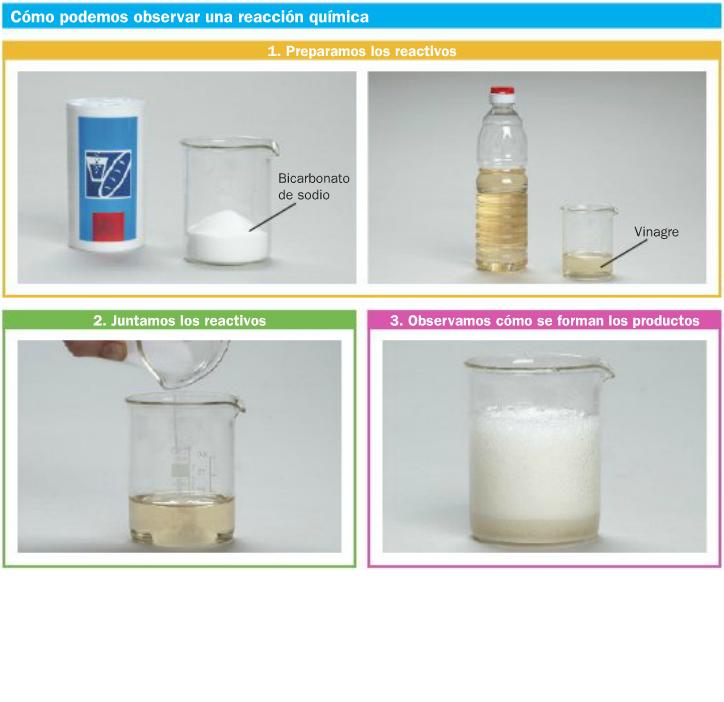 Cómo podemos observar una reacción química

1. Preparamos los reactivos

Bicarbonato de sodio

Vinagre

2. Juntamos los reactivos

3. Observamos cómo se forman los productos